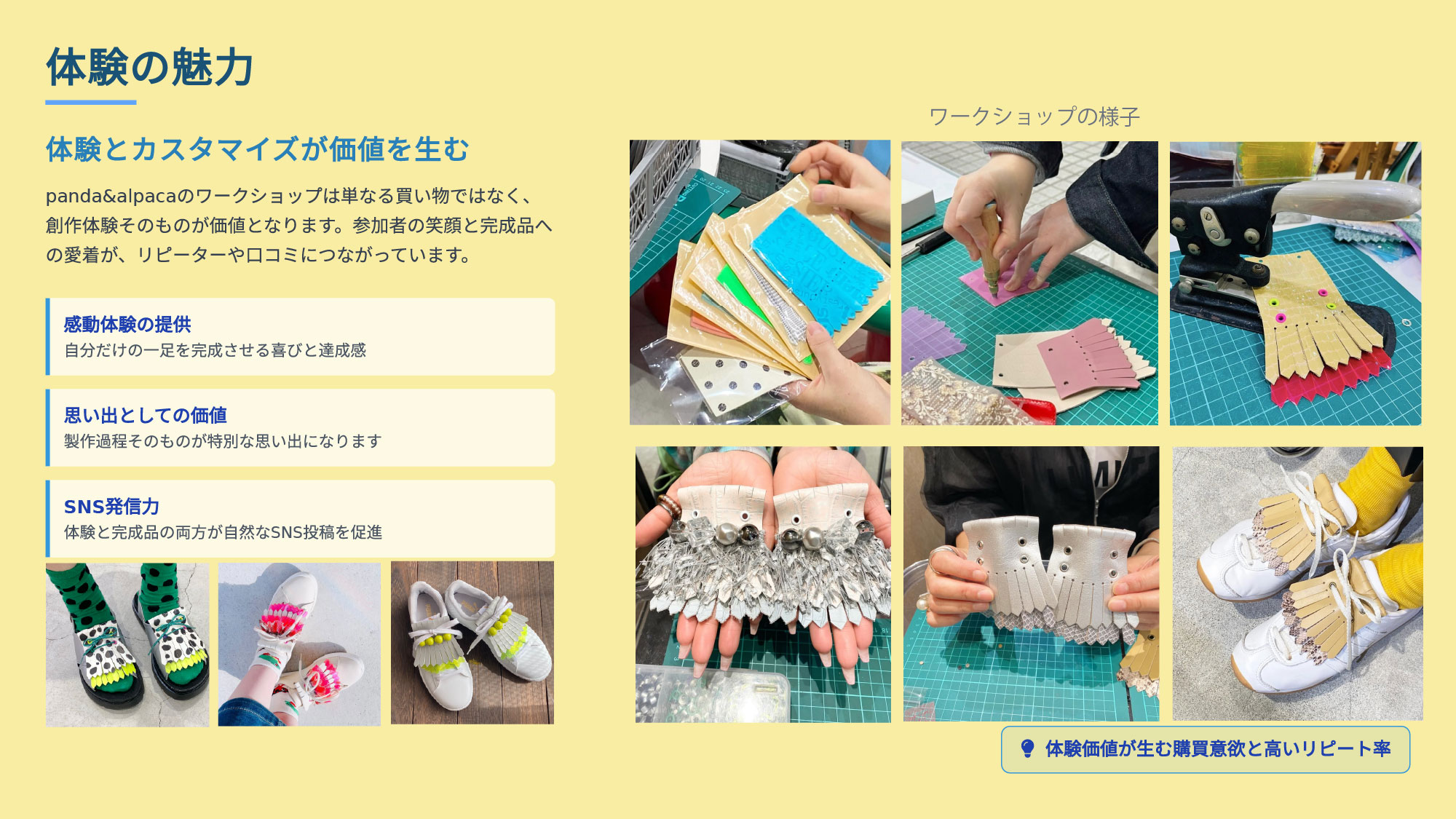 体験の魅力

体験とカスタマイズが価値を生む

panda&alpacaのワークショップは単なる買い物ではなく、創作体験そのものが価値となります。参加者の笑顔と完成品への愛着が、リピーターや口コミにつながっています。

感動体験の提供
自分だけの一足を完成させる喜びと達成感

思い出としての価値
製作過程そのものが特別な思い出になります

SNS発信力
体験と完成品の両方が自然なSNS投稿を促進

ワークショップの様子

体験価値が生む購買意欲と高いリピート率